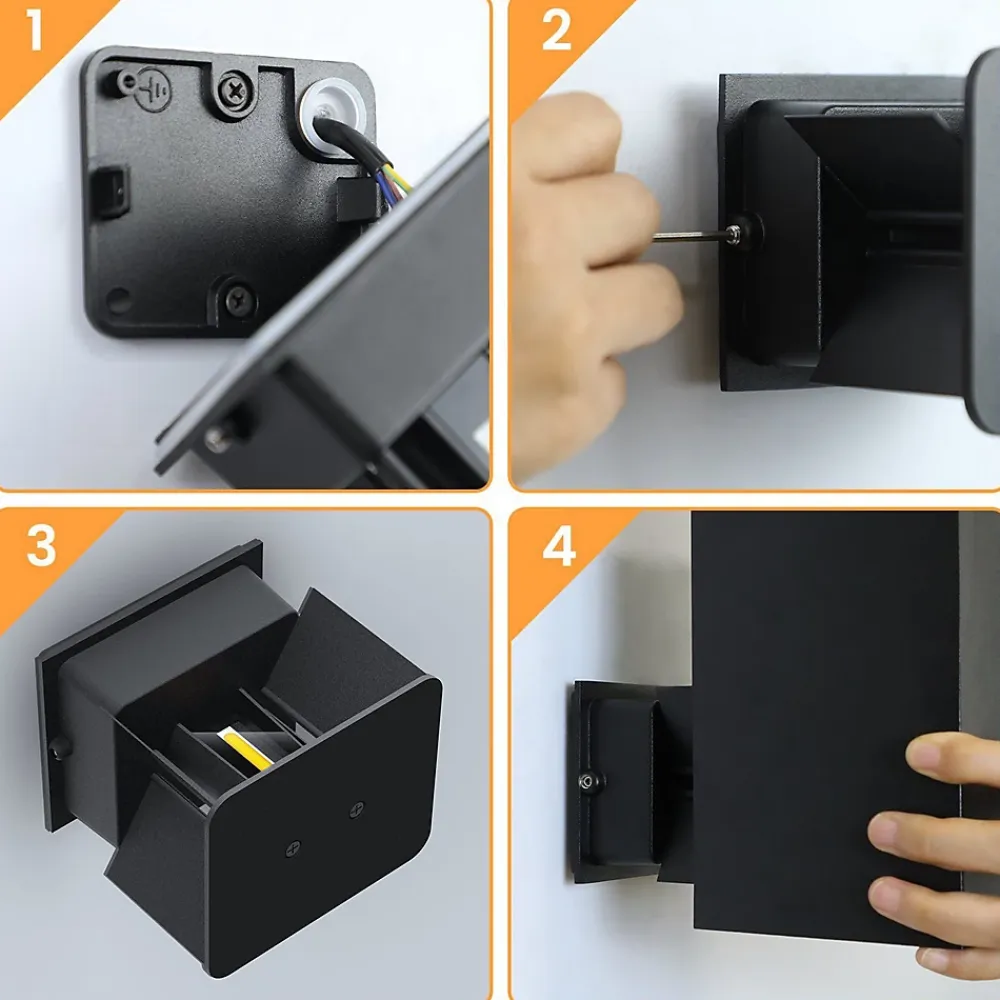 1

2

3

4